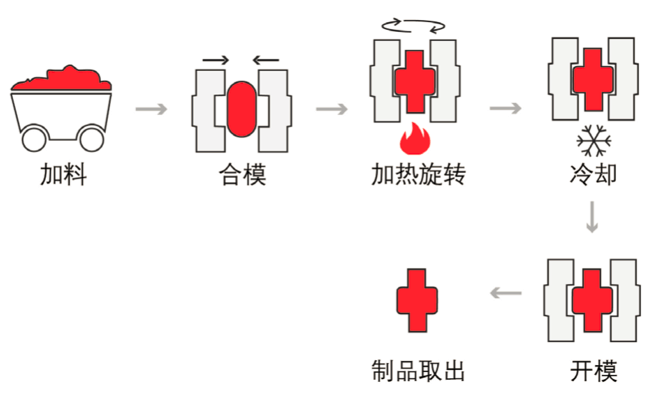 加料

合模

加热旋转

冷却

开模

制品取出